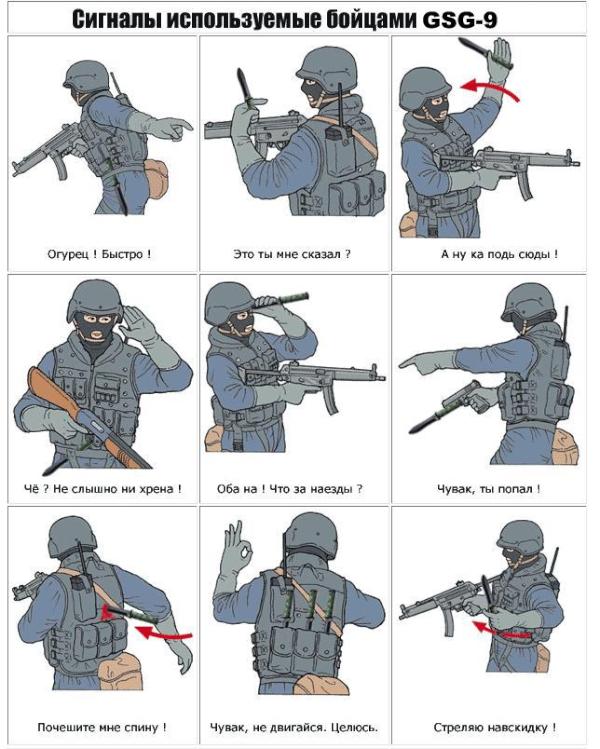 Сигналы используемые бойцами GSG-9

Огурец ! Быстро !

Это ты мне сказал ?

А ну ка подь сюды !

Чё ? Не слышно ни хрена !

Оба на ! Что за наезды ?

Чувак, ты попал !

Почешите мне спину !

Чувак, не двигайся. Целюсь.

Стреляю навскидку !