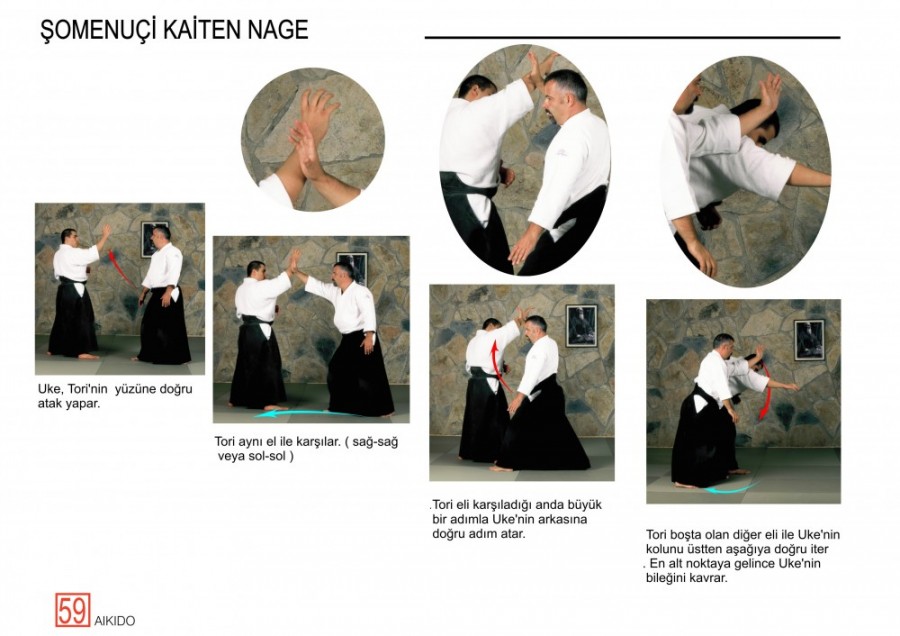 ŞOMENUÇİ KAİTEN NAGE

Uke, Tori'nin yüzüne doğru atak yapar.

Tori aynı el ile karşılar. ( sağ-sağ veya sol-sol )

.Tori eli karşıladığı anda büyük bir adımla Uke'nin arkasına doğru adım atar.

Tori boşta olan diğer eli ile Uke'nin kolunu üstten aşağıya doğru iter . En alt noktaya gelince Uke'nin bileğini kavrar.

59 AIKIDO