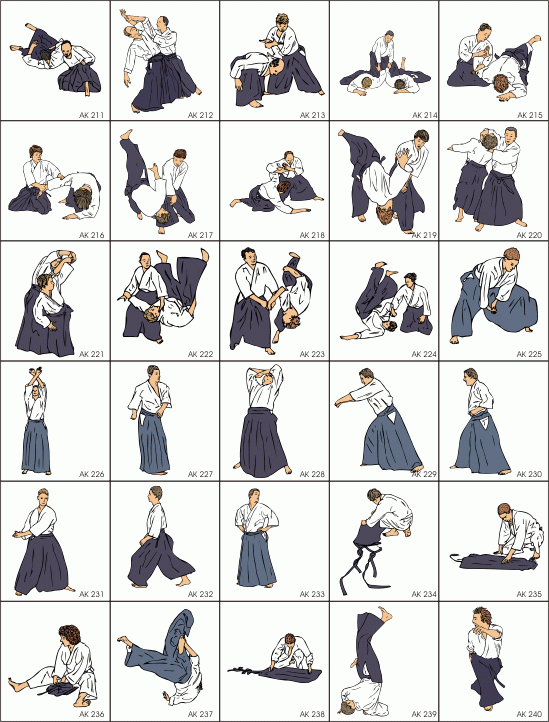 AK 211
AK 212
AK 213
AK 214
AK 215
AK 216
AK 217
AK 218
AK 219
AK 220
AK 221
AK 222
AK 223
AK 224
AK 225
AK 226
AK 227
AK 228
AK 229
AK 230
AK 231
AK 232
AK 233
AK 234
AK 235
AK 236
AK 237
AK 238
AK 239
AK 240