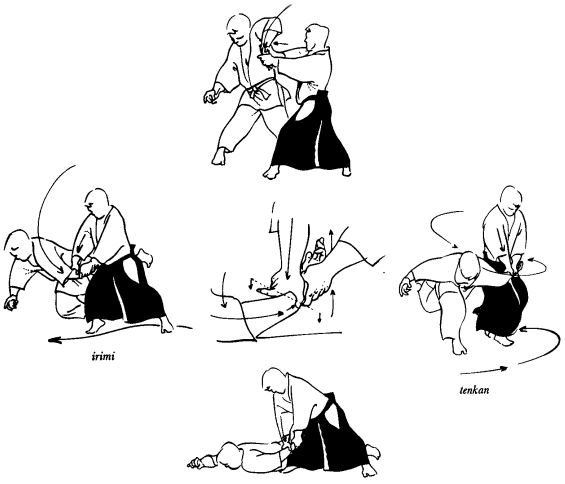 irimi

tenkan