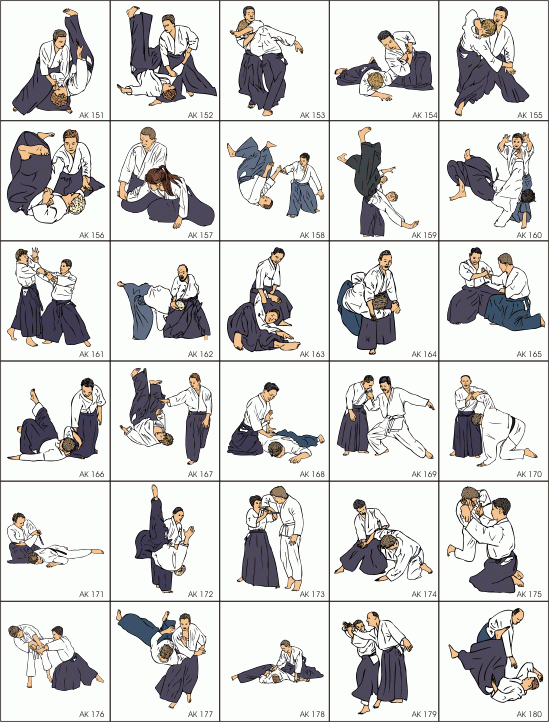 AK 151
AK 152
AK 153
AK 154
AK 155
AK 156
AK 157
AK 158
AK 159
AK 160
AK 161
AK 162
AK 163
AK 164
AK 165
AK 166
AK 167
AK 168
AK 169
AK 170
AK 171
AK 172
AK 173
AK 174
AK 175
AK 176
AK 177
AK 178
AK 179
AK 180